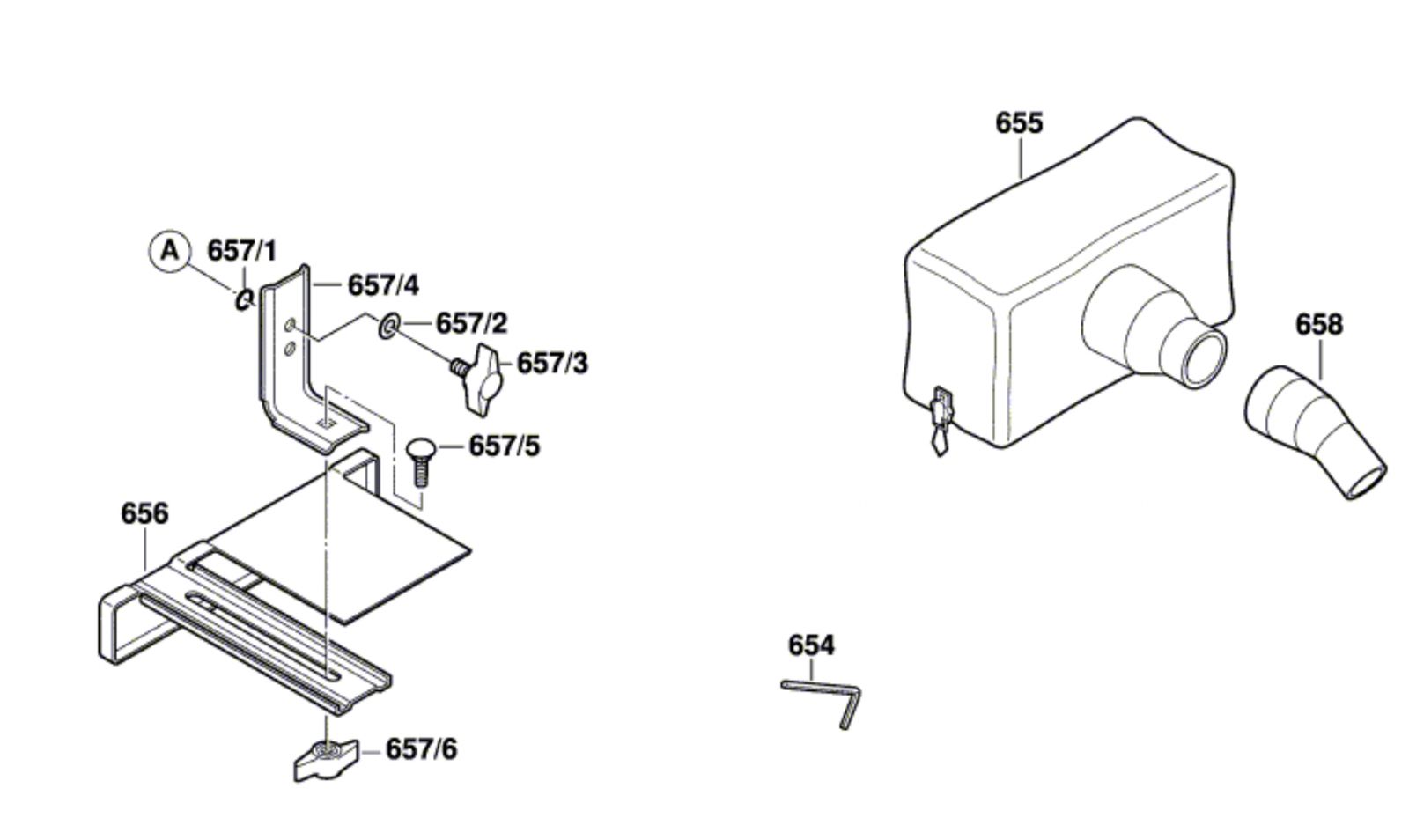 A
657/1
657/4
657/2
657/3
657/5
656
657/6
655
658
654